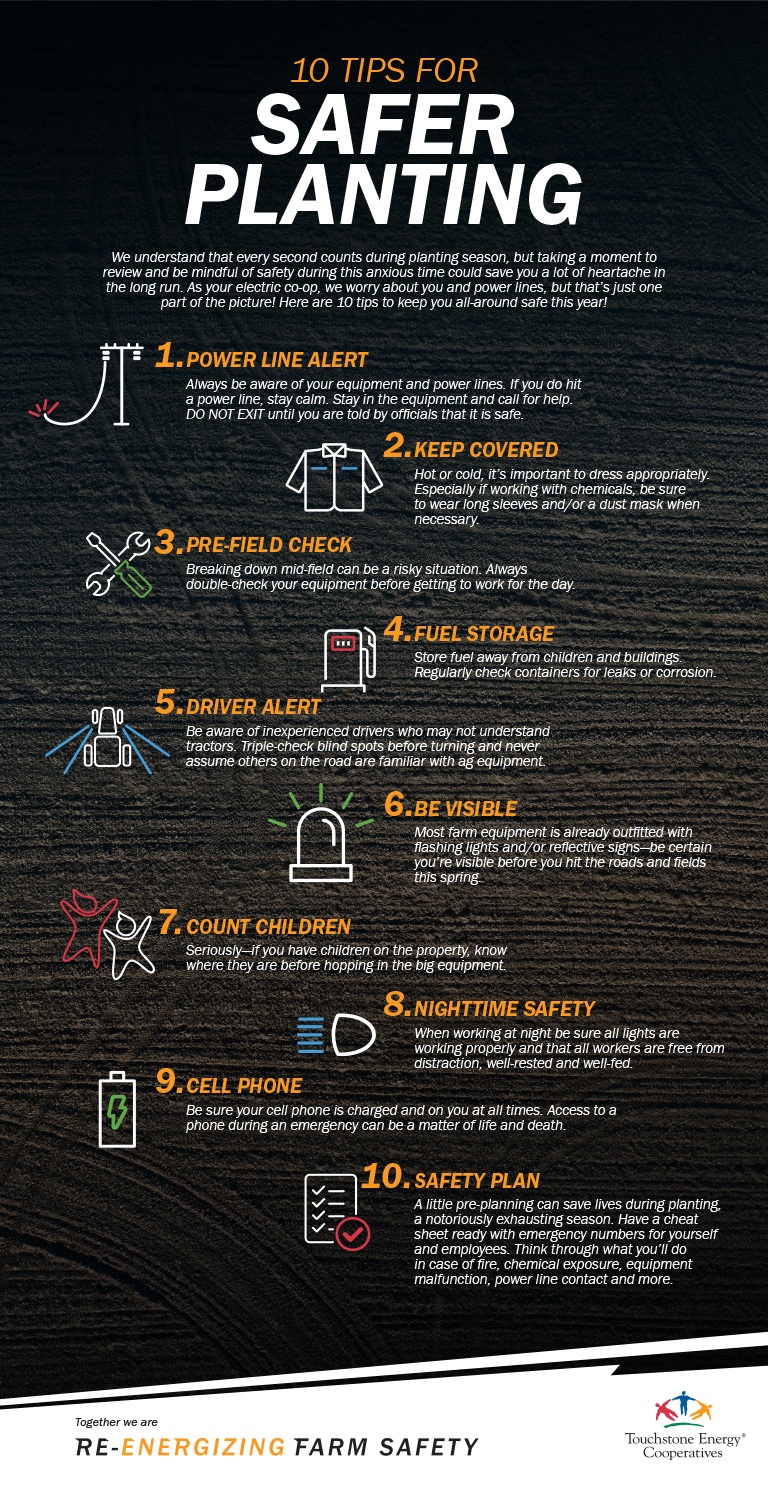 10 TIPS FOR
SAFER PLANTING

We understand that every second counts during planting season, but taking a moment to review and be mindful of safety during this anxious time could save you a lot of heartache in the long run. As your electric co-op, we worry about you and power lines, but that's just one part of the picture! Here are 10 tips to keep you all-around safe this year!

1. POWER LINE ALERT
Always be aware of your equipment and power lines. If you do hit a power line, stay calm. Stay in the equipment and call for help. DO NOT EXIT until you are told by officials that it is safe.

2. KEEP COVERED
Hot or cold, it's important to dress appropriately. Especially if working with chemicals, be sure to wear long sleeves and/or a dust mask when necessary.

3. PRE-FIELD CHECK
Breaking down mid-field can be a risky situation. Always double-check your equipment before getting to work for the day.

4. FUEL STORAGE
Store fuel away from children and buildings. Regularly check containers for leaks or corrosion.

5. DRIVER ALERT
Be aware of inexperienced drivers who may not understand tractors. Triple-check blind spots before turning and never assume others on the road are familiar with ag equipment.

6. BE VISIBLE
Most farm equipment is already outfitted with flashing lights and/or reflective signs—be certain you're visible before you hit the roads and fields this spring.

7. COUNT CHILDREN
Seriously—if you have children on the property, know where they are before hopping in the big equipment.

8. NIGHTTIME SAFETY
When working at night be sure all lights are working properly and that all workers are free from distraction, well-rested and well-fed.

9. CELL PHONE
Be sure your cell phone is charged and on you at all times. Access to a phone during an emergency can be a matter of life and death.

10. SAFETY PLAN
A little pre-planning can save lives during planting, a notoriously exhausting season. Have a cheat sheet ready with emergency numbers for yourself and employees. Think through what you'll do in case of fire, chemical exposure, equipment malfunction, power line contact and more.

Together we are
RE-ENERGIZING FARM SAFETY

Touchstone Energy® Cooperatives